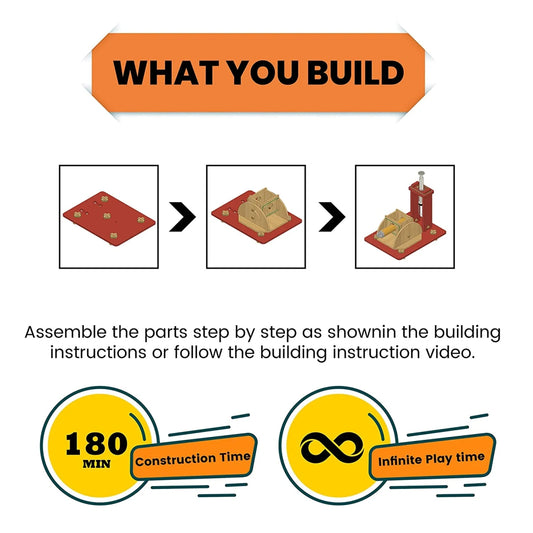 WHAT YOU BUILD

Assemble the parts step by step as shownin the building instructions or follow the building instruction video.

180 MIN

Construction Time

Infinite Play time